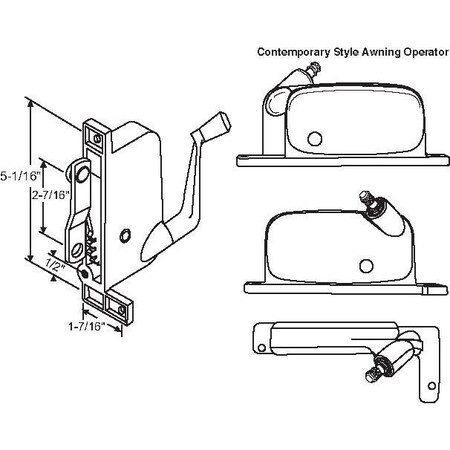 Contemporary Style Awning Operator

5-1/16"

2-7/16"

1/2"

1-7/16"